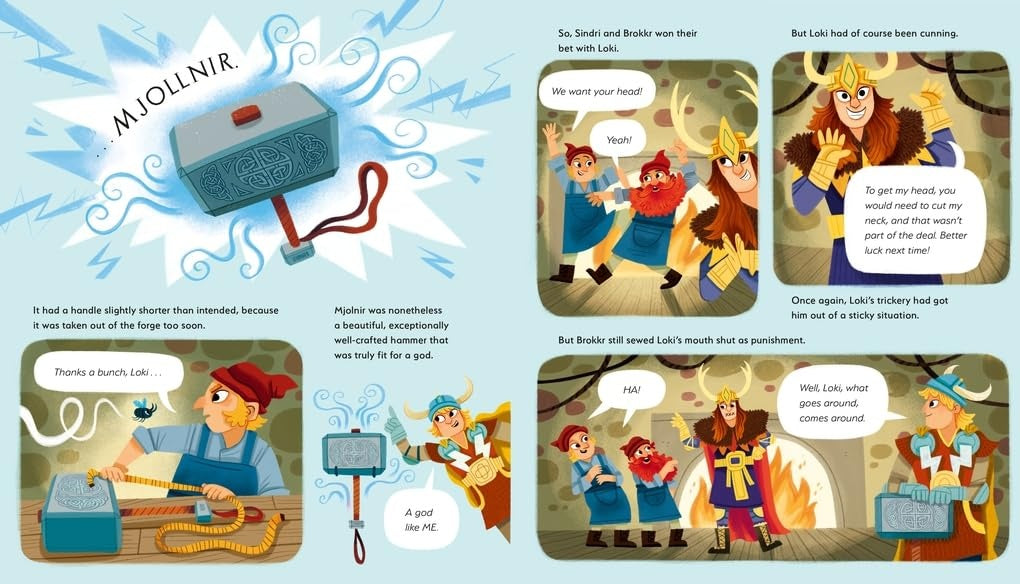 . . . MJOLLNIR.

It had a handle slightly shorter than intended, because it was taken out of the forge too soon.

Thanks a bunch, Loki . . .

Mjolnir was nonetheless a beautiful, exceptionally well-crafted hammer that was truly fit for a god.

A god like ME.

So, Sindri and Brokkr won their bet with Loki.

We want your head!

Yeah!

But Loki had of course been cunning.

To get my head, you would need to cut my neck, and that wasn't part of the deal. Better luck next time!

Once again, Loki's trickery had got him out of a sticky situation.

But Brokkr still sewed Loki's mouth shut as punishment.

HA!

Well, Loki, what goes around, comes around.